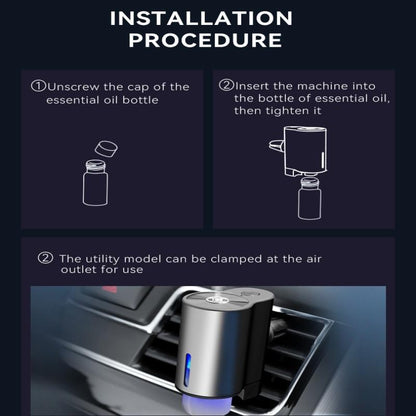 INSTALLATION PROCEDURE

①Unscrew the cap of the essential oil bottle

②Insert the machine into the bottle of essential oil, then tighten it

② The utility model can be clamped at the air outlet for use